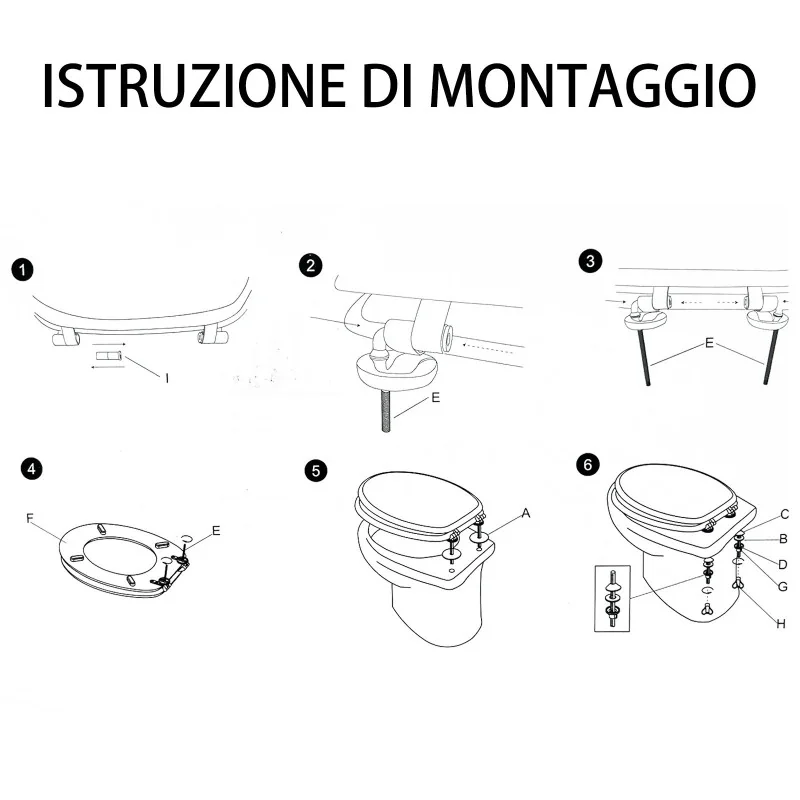 ISTRUZIONE DI MONTAGGIO

1

I

2

E

3

E

4

F

E

5

A

6

C

B

D

G

H